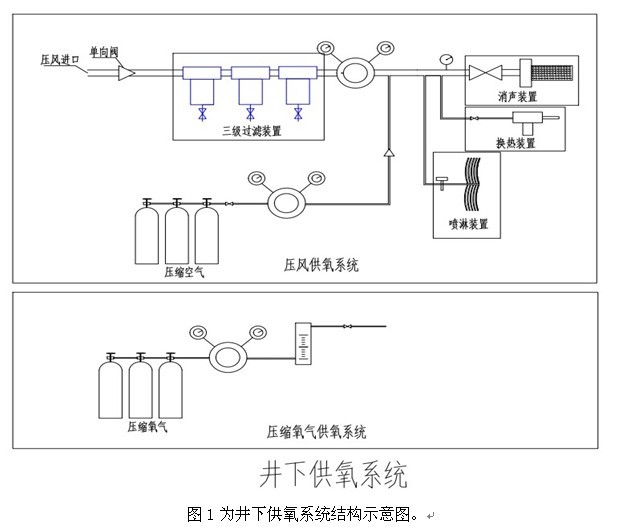 压风进口
单向阀
三级过滤装置
消声装置
换热装置
喷淋装置
压缩空气
压风供氧系统

压缩氧气
压缩氧气供氧系统

井下供氧系统

图 1 为井下供氧系统结构示意图。